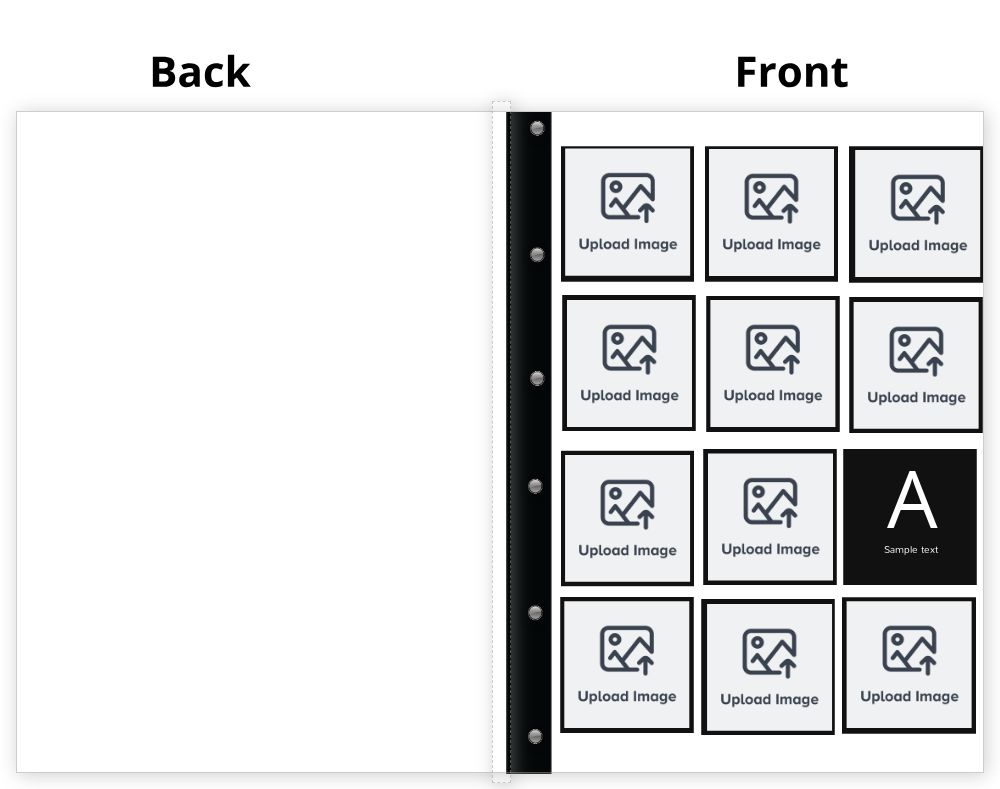 Back

Front

Upload Image

Upload Image

Upload Image

Upload Image

Upload Image

Upload Image

Upload Image

Upload Image

A

Sample text

Upload Image

Upload Image

Upload Image